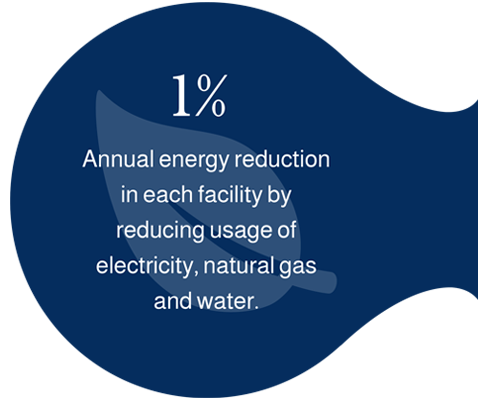 1%

Annual energy reduction in each facility by reducing usage of electricity, natural gas and water.